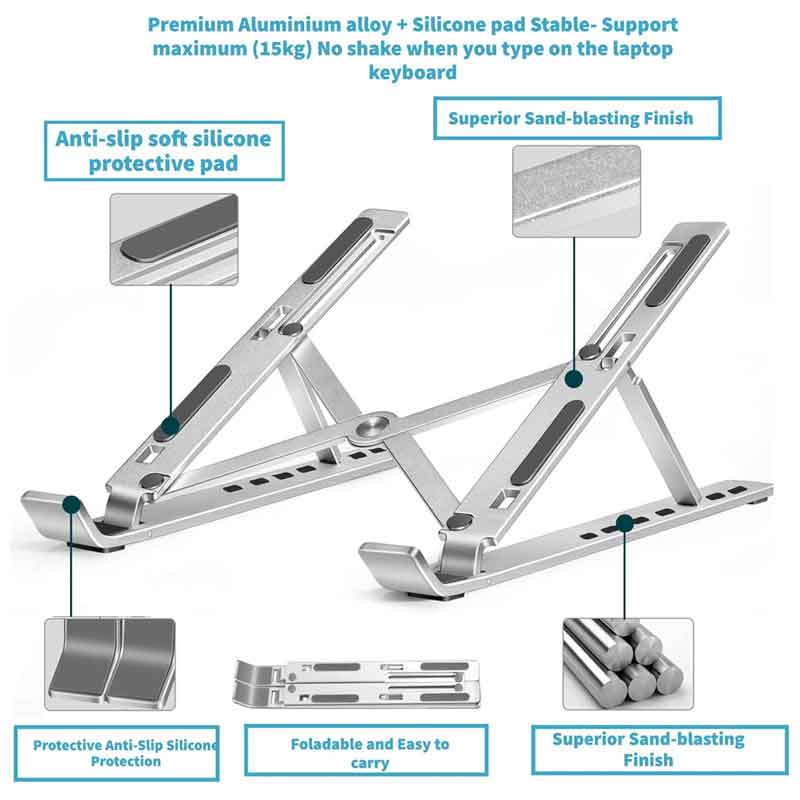 Premium Aluminium alloy + Silicone pad Stable- Support maximum (15kg) No shake when you type on the laptop keyboard

Anti-slip soft silicone protective pad

Superior Sand-blasting Finish

Protective Anti-Slip Silicone Protection

Foladable and Easy to carry

Superior Sand-blasting Finish